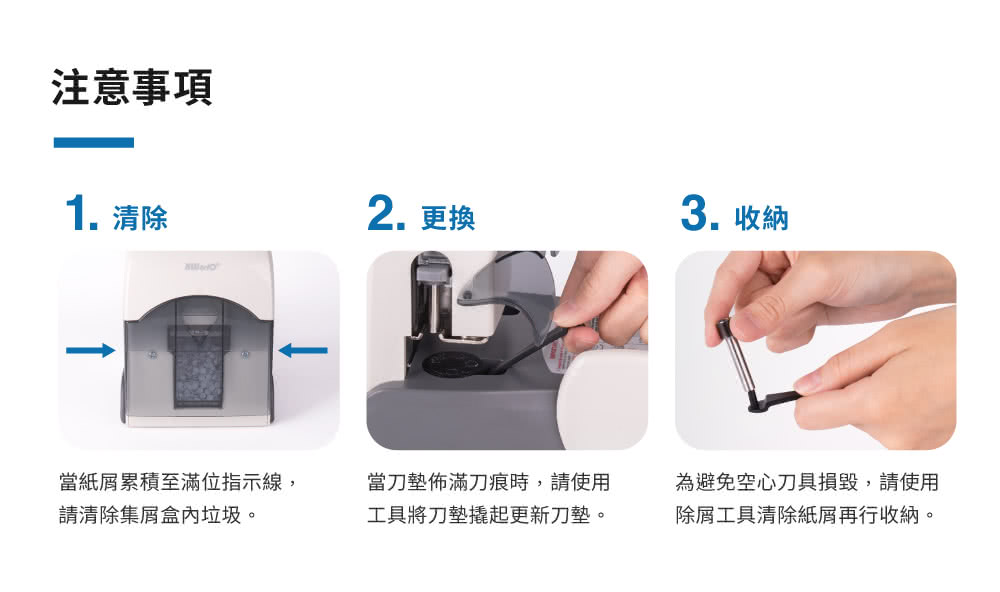 注意事項

1. 清除

KW-triO

當紙屑累積至滿位指示線，請清除集屑盒內垃圾。

2. 更換

當刀墊佈滿刀痕時，請使用工具將刀墊撬起更新刀墊。

3. 收納

為避免空心刀具損毀，請使用除屑工具清除紙屑再行收納。