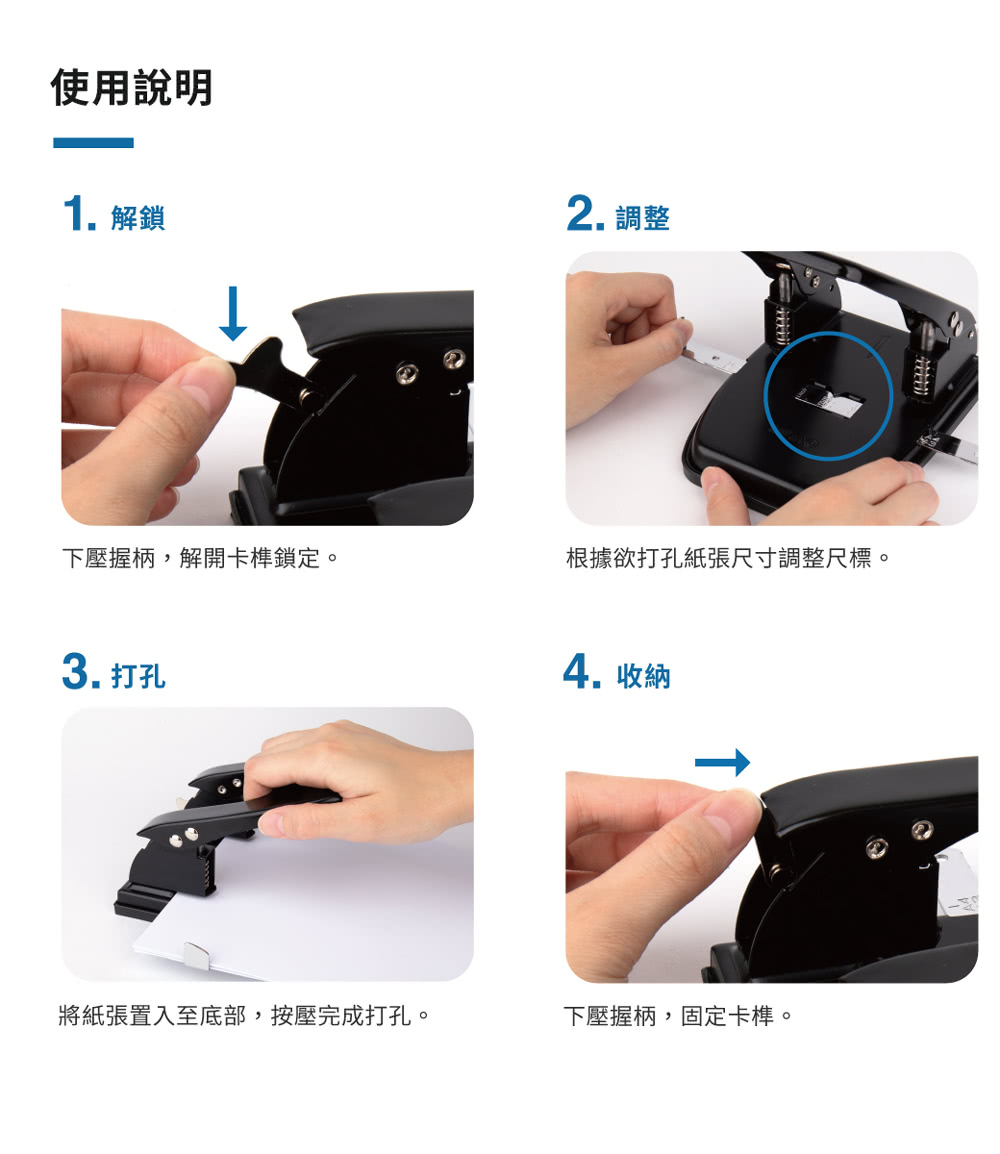 使用說明

1. 解鎖

下壓握柄，解開卡榫鎖定。

2. 調整

根據欲打孔紙張尺寸調整尺標。

3. 打孔

將紙張置入至底部，按壓完成打孔。

4. 收納

下壓握柄，固定卡榫。