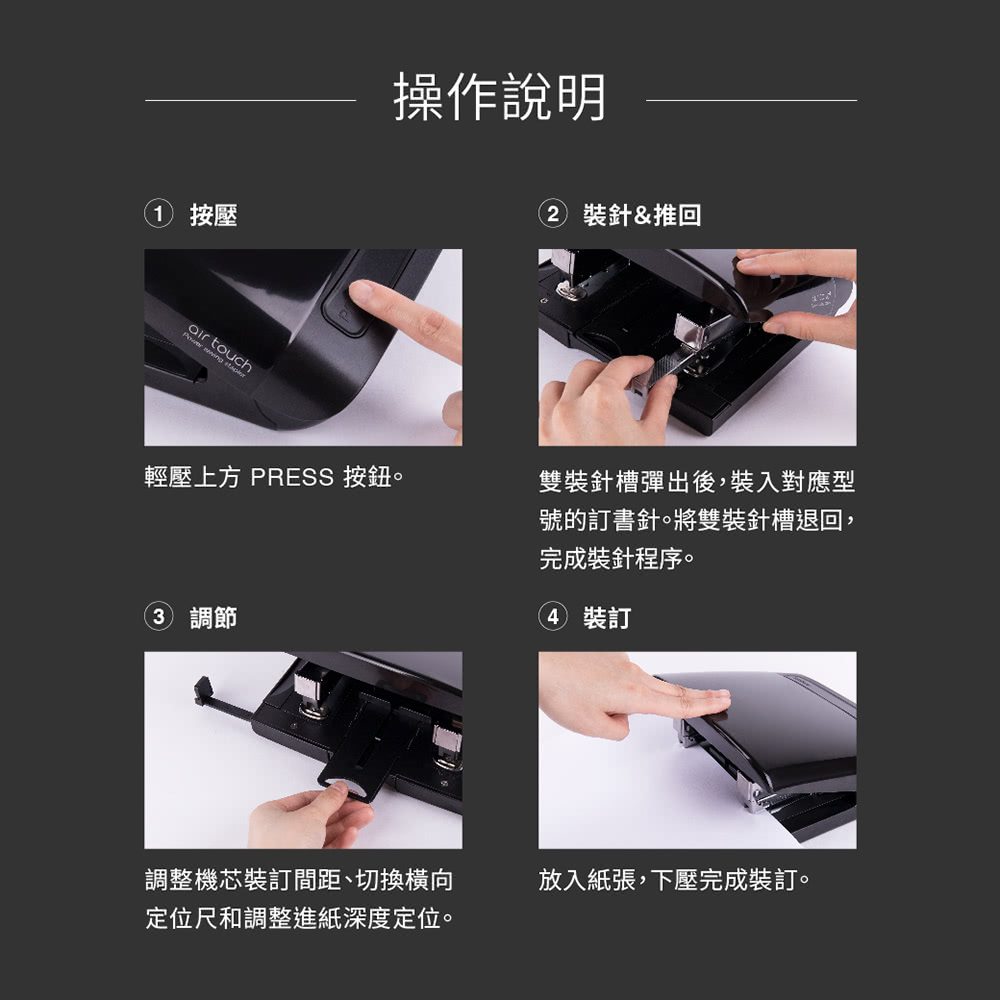 操作說明

① 按壓

air touch
Power saving stapler

輕壓上方 PRESS 按鈕。

② 裝針&推回

雙裝針槽彈出後,裝入對應型號的訂書針。將雙裝針槽退回,完成裝針程序。

③ 調節

調整機芯裝訂間距、切換橫向定位尺和調整進紙深度定位。

④ 裝訂

放入紙張,下壓完成裝訂。